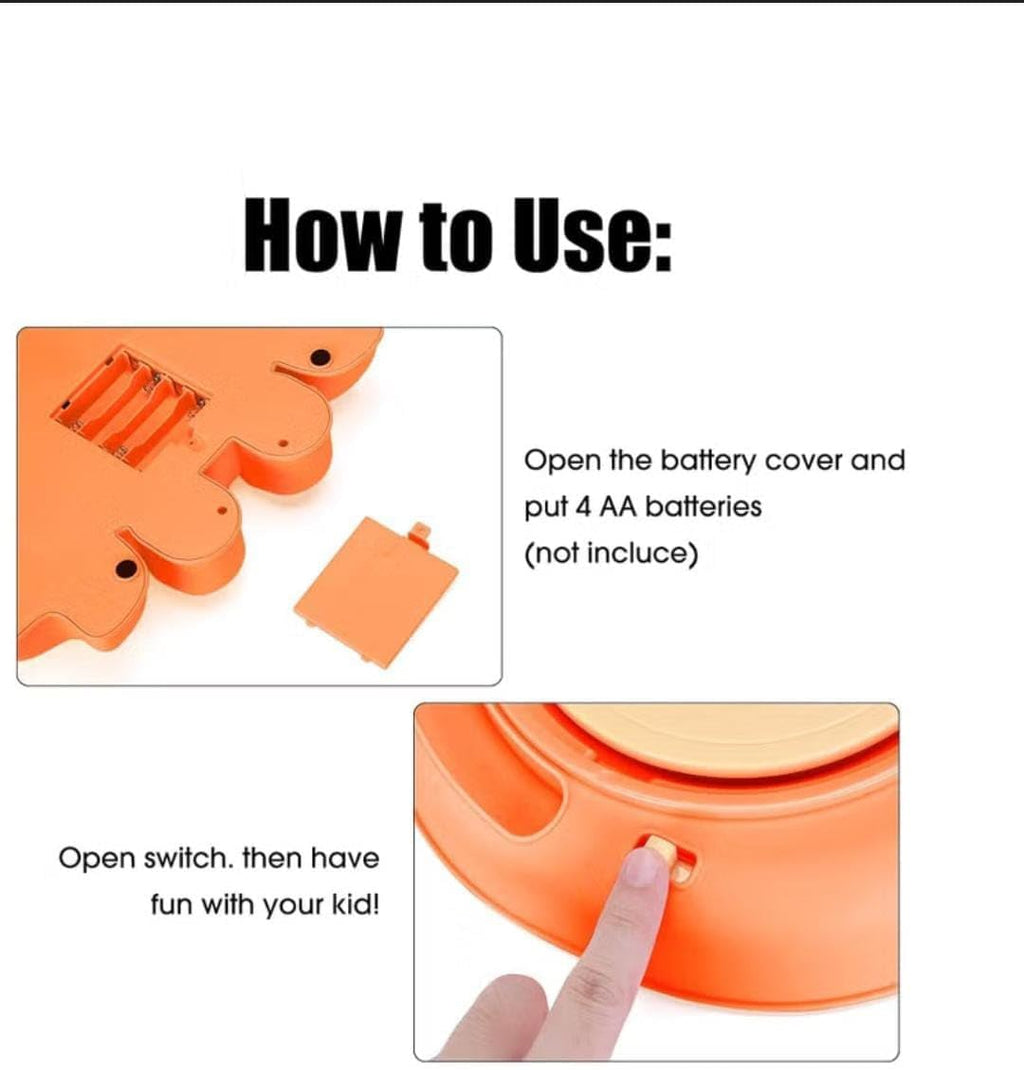 How to Use:

Open the battery cover and put 4 AA batteries (not incluce)

Open switch. then have fun with your kid!